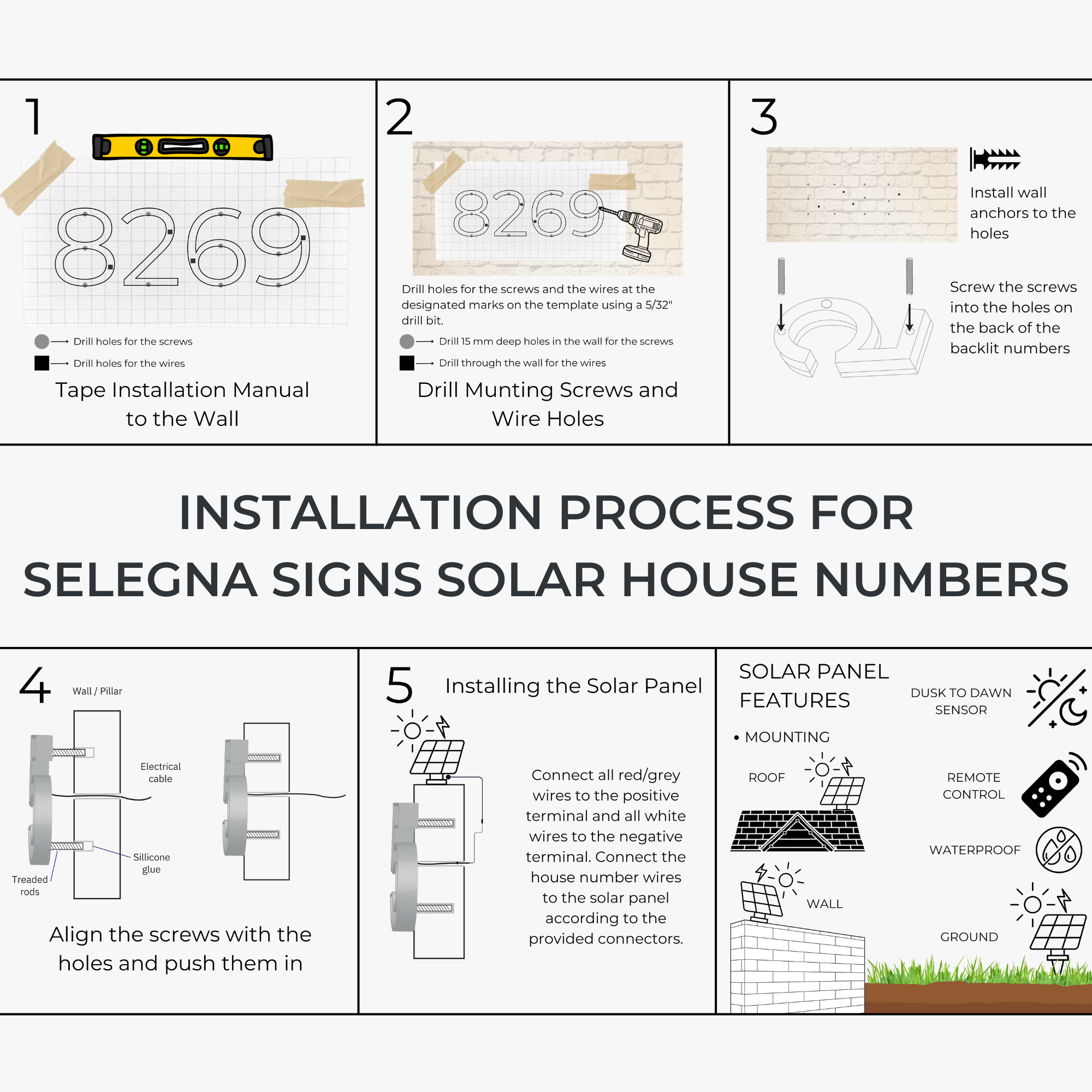 1

8269

Drill holes for the screws

Drill holes for the wires

Tape Installation Manual to the Wall

2

8269

Drill holes for the screws and the wires at the designated marks on the template using a 5/32" drill bit.

Drill 15 mm deep holes in the wall for the screws

Drill through the wall for the wires

Drill Munting Screws and Wire Holes

3

Install wall anchors to the holes

Screw the screws into the holes on the back of the backlit numbers

INSTALLATION PROCESS FOR SELEGNA SIGNS SOLAR HOUSE NUMBERS

4

Wall / Pillar

Electrical cable

Sillicone glue

Treaded rods

Align the screws with the holes and push them in

5

Installing the Solar Panel

Connect all red/grey wires to the positive terminal and all white wires to the negative terminal. Connect the house number wires to the solar panel according to the provided connectors.

SOLAR PANEL FEATURES

• MOUNTING

ROOF

WALL

GROUND

DUSK TO DAWN SENSOR

REMOTE CONTROL

WATERPROOF